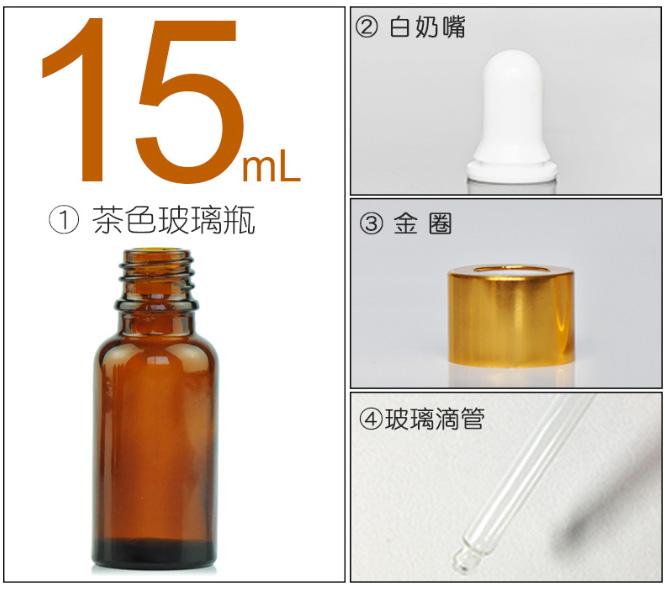 15mL

① 茶色玻璃瓶

② 白奶嘴

③ 金 圈

④玻璃滴管